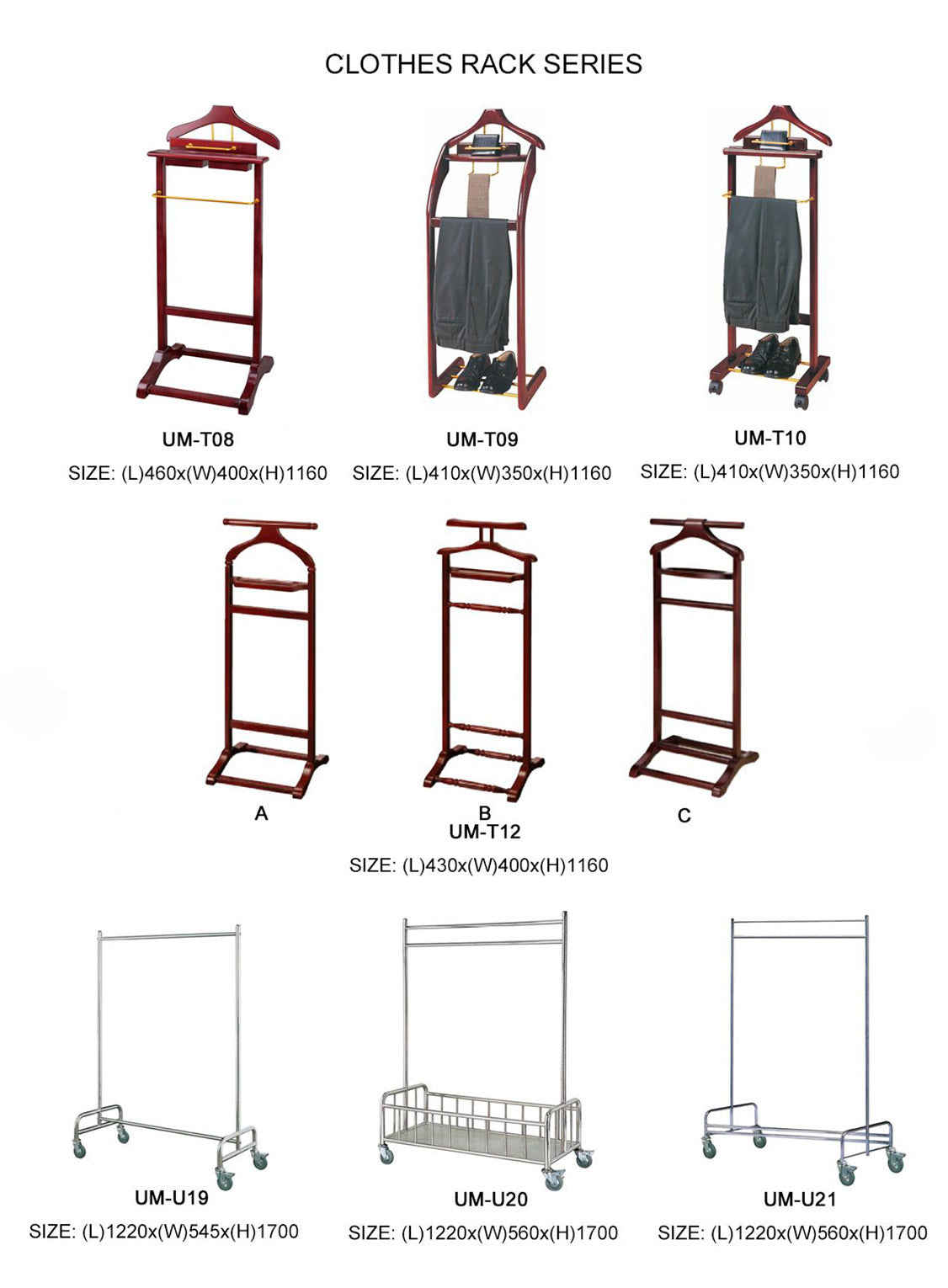 CLOTHES RACK SERIES

UM-T08
SIZE: (L)460x(W)400x(H)1160

UM-T09
SIZE: (L)410x(W)350x(H)1160

UM-T10
SIZE: (L)410x(W)350x(H)1160

A

B

C

UM-T12
SIZE: (L)430x(W)400x(H)1160

UM-U19
SIZE: (L)1220x(W)545x(H)1700

UM-U20
SIZE: (L)1220x(W)560x(H)1700

UM-U21
SIZE: (L)1220x(W)560x(H)1700